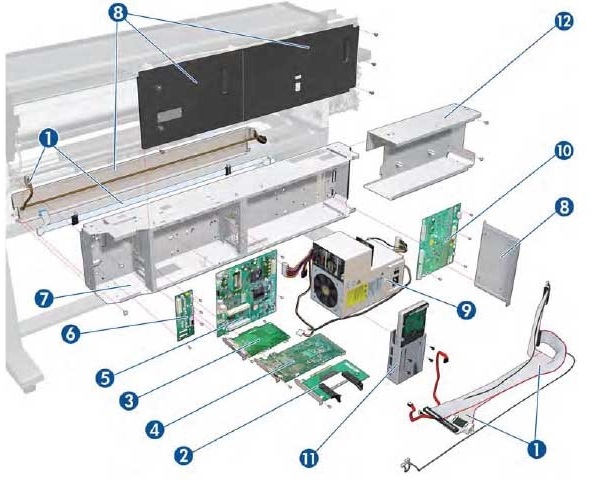 8
12
1
10
8
7
9
6
5
3
4
2
11
1